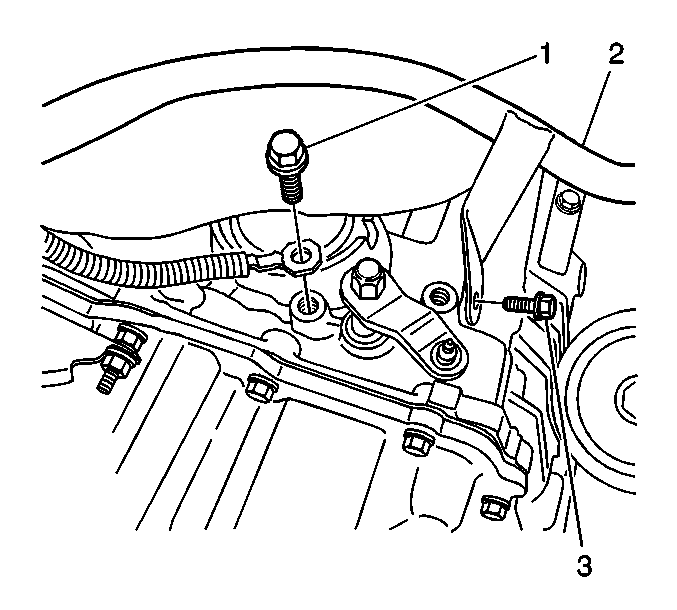 1
2
3