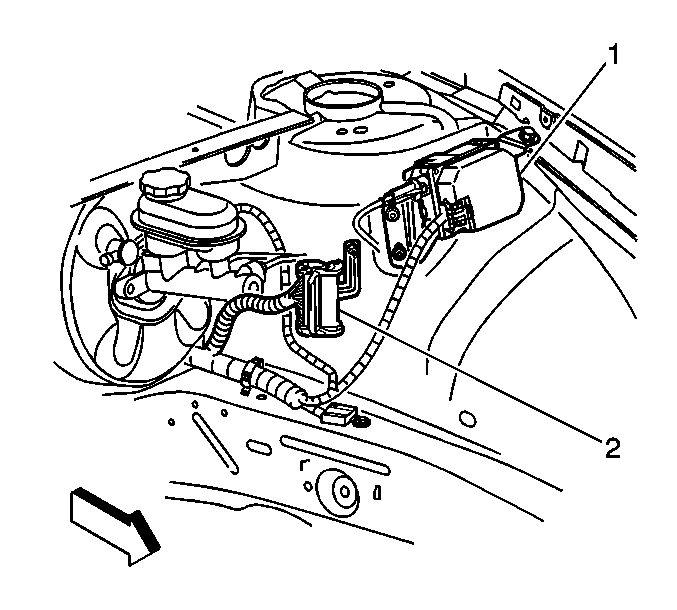 1

2