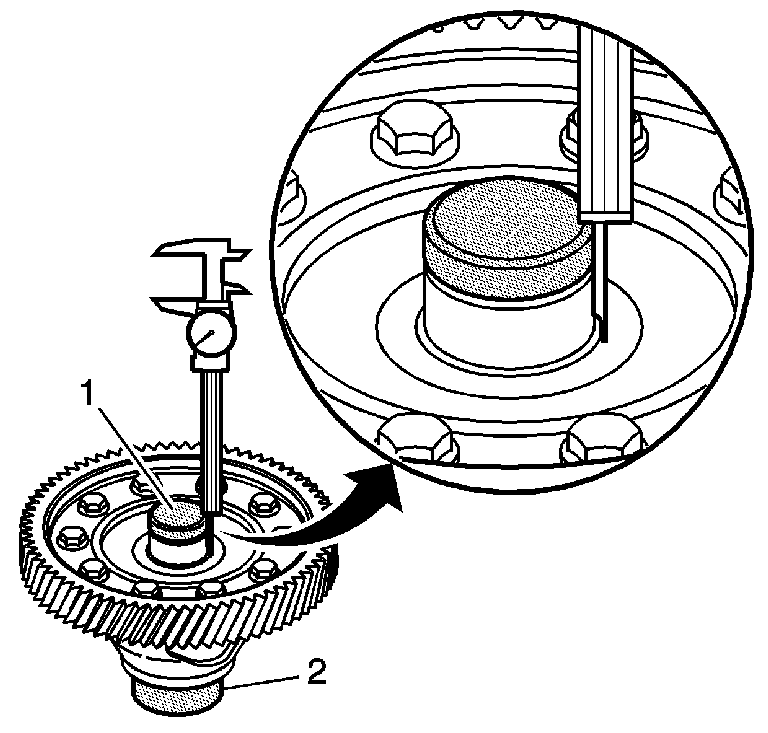 1
2