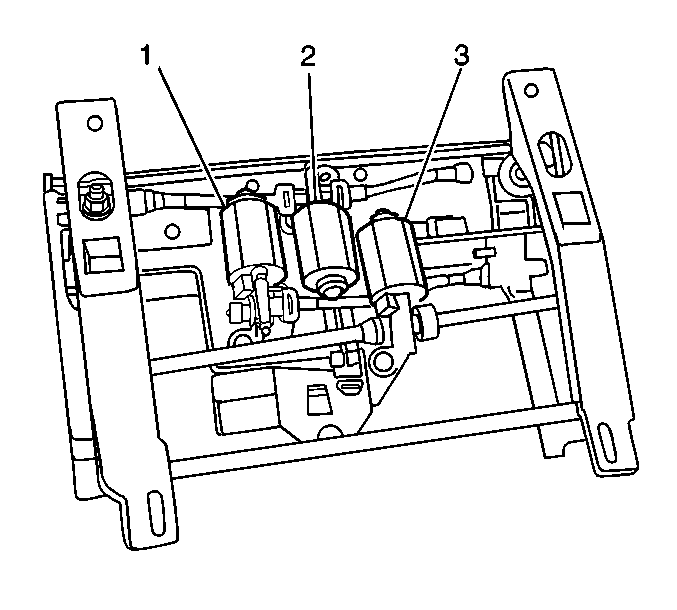 1
2
3