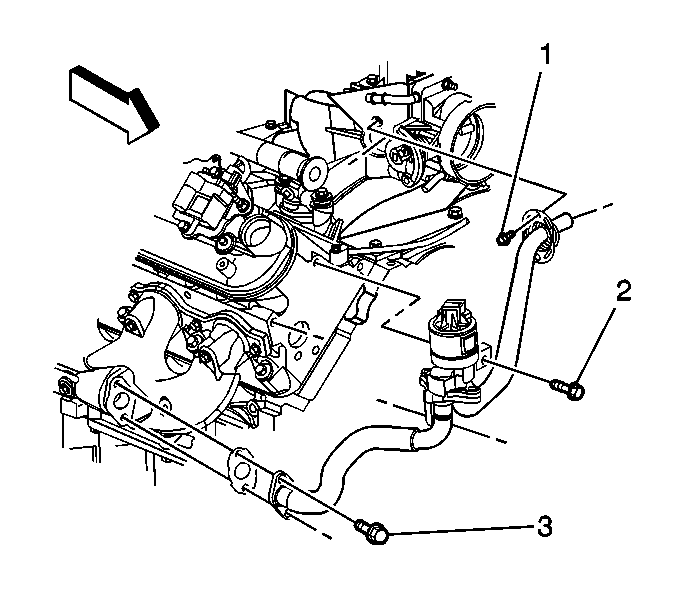 1
2
3