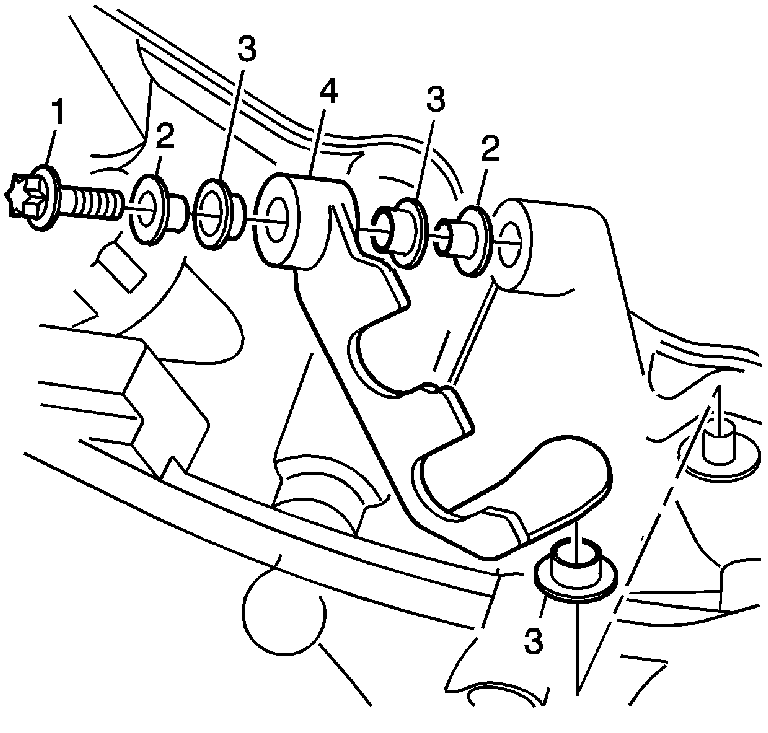 1
2
3
4
3
2
3