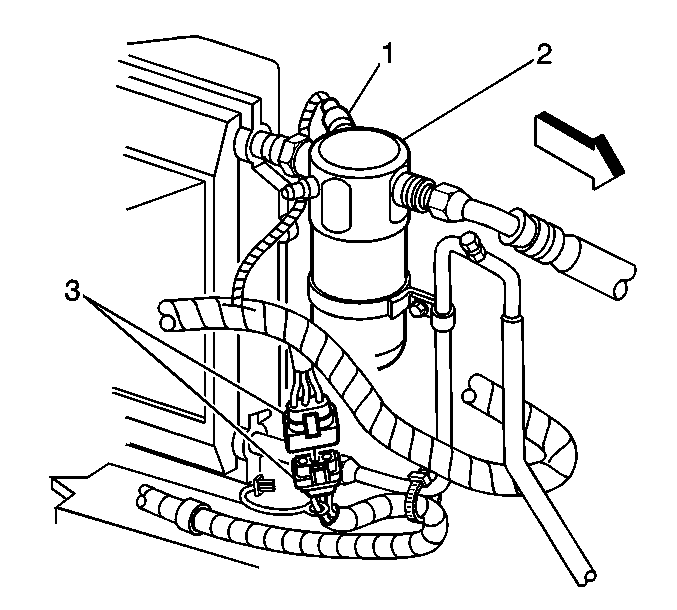 1
2
3