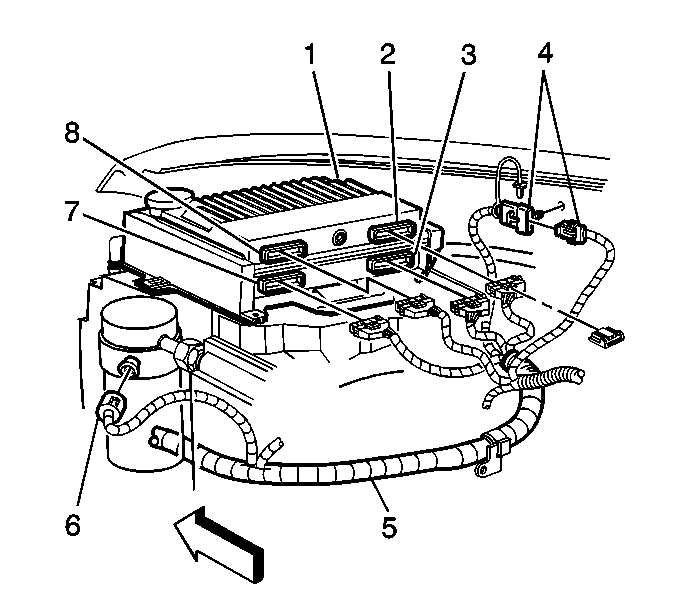 1
2
3
4
8
7
6
5