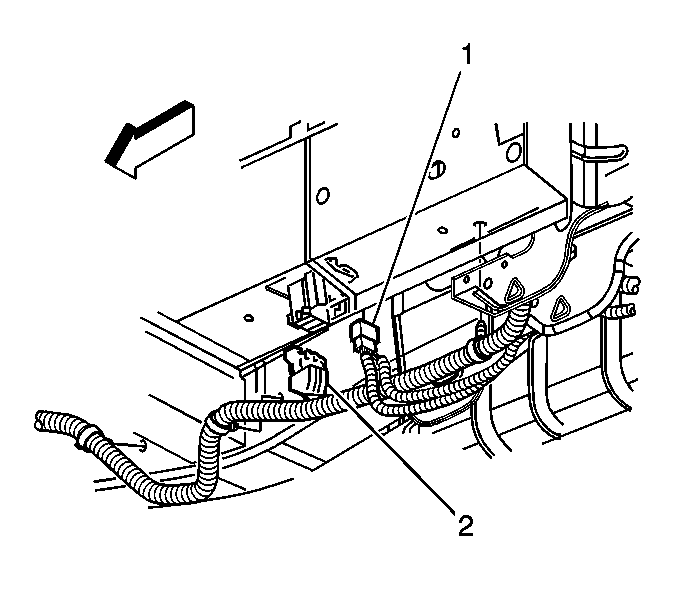 1

2