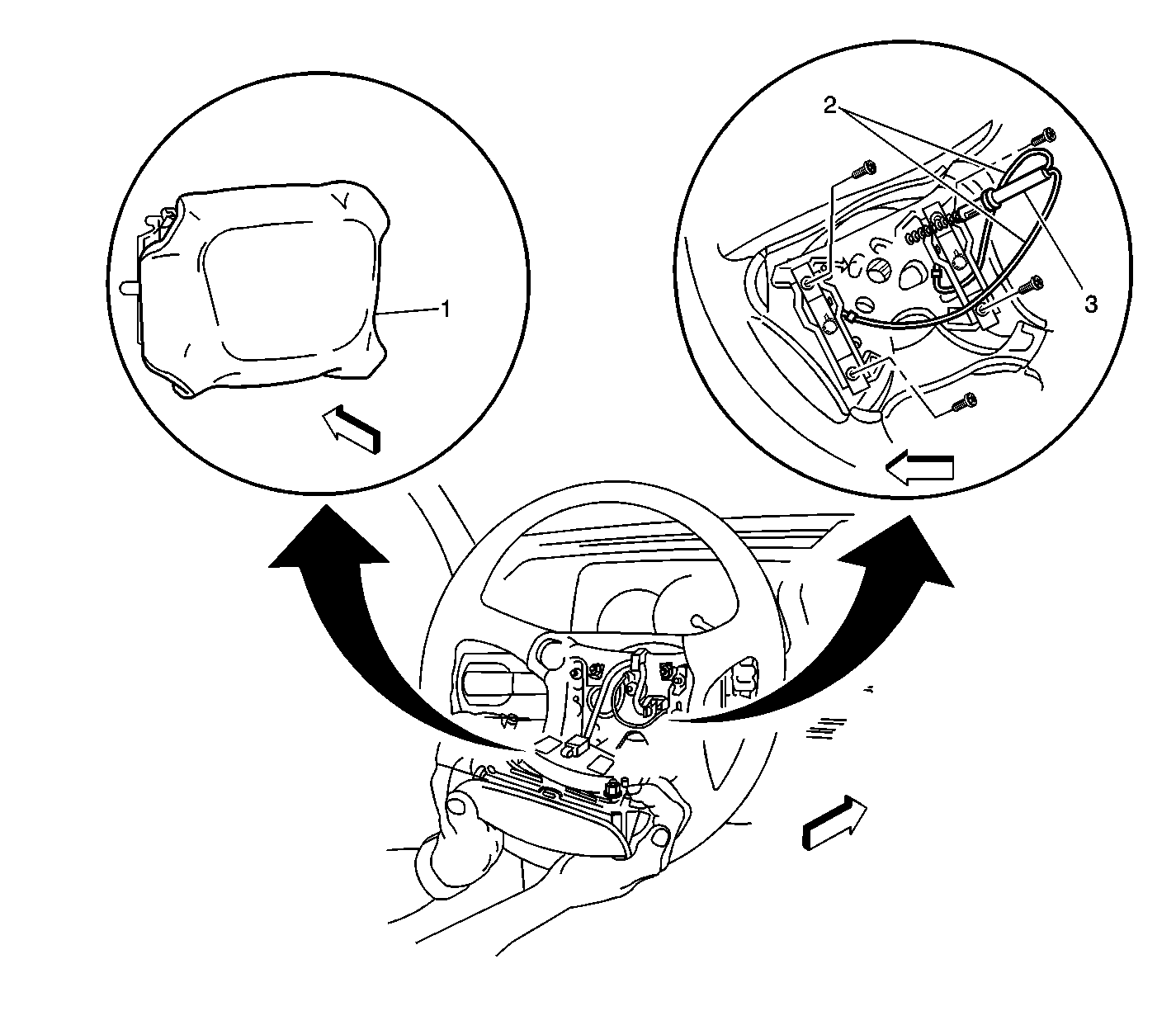 1
2
3