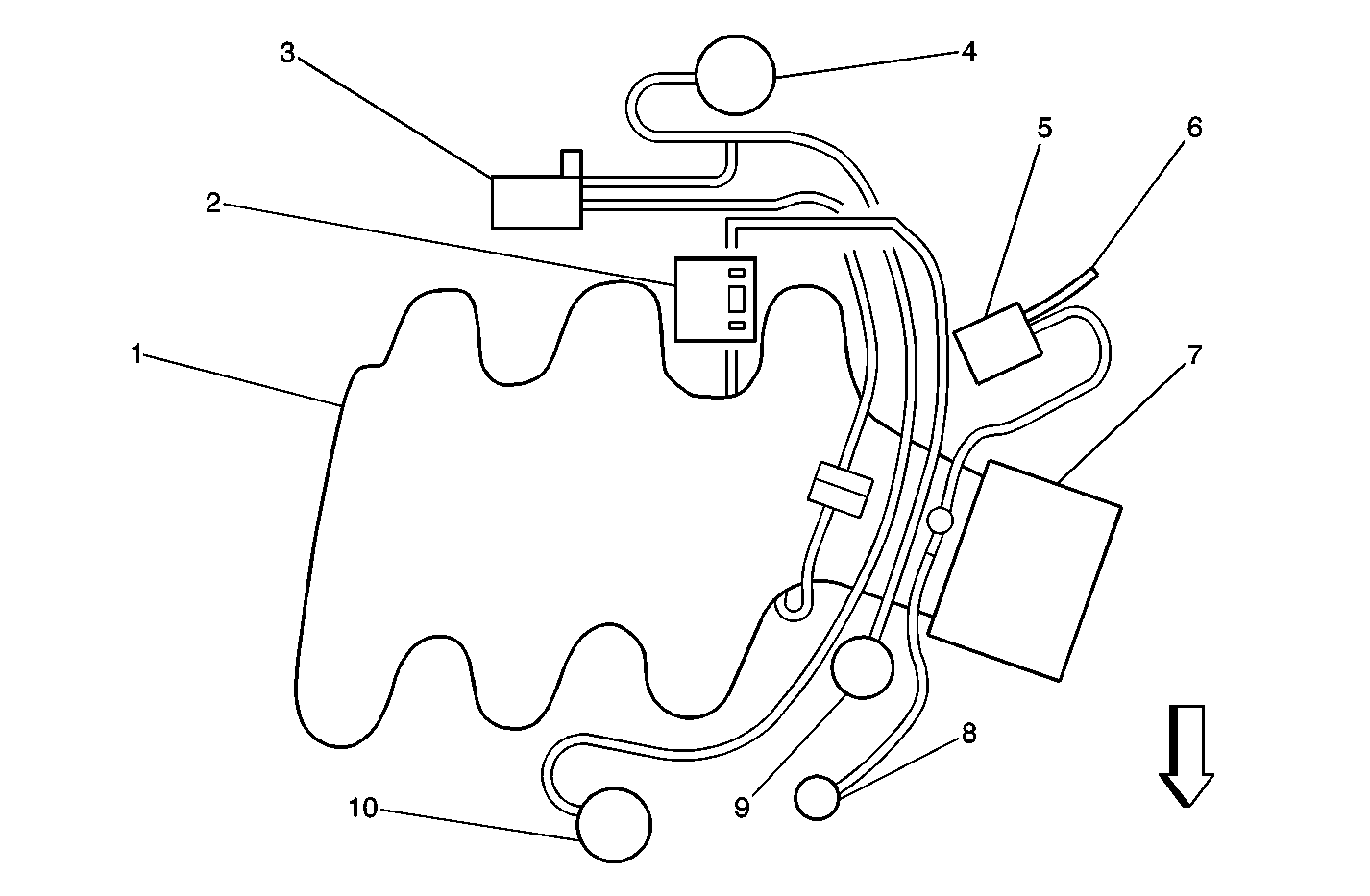 3
4
5
6
2
1
7
8
9
10