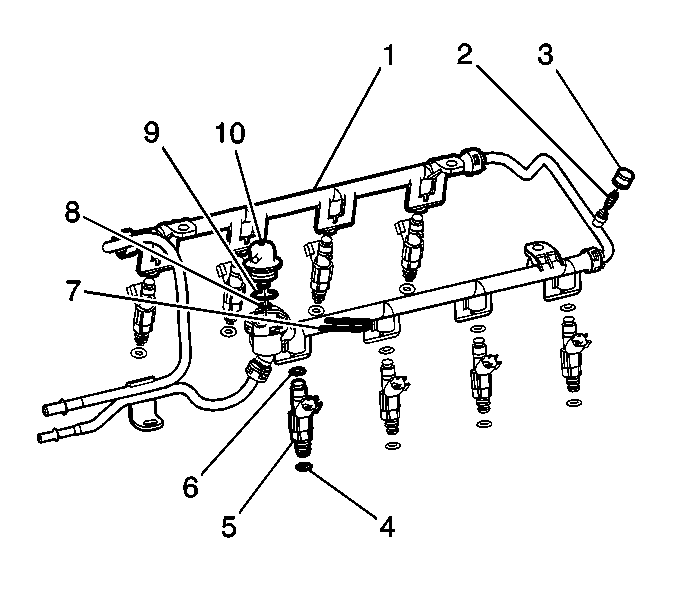 1
2
3
9
10
8
7
6
5
4