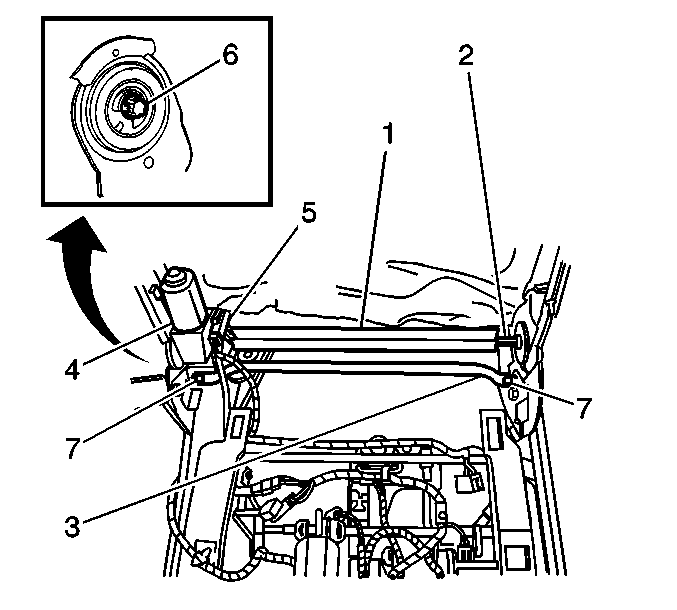 6
2
1
5
4
7
7
3