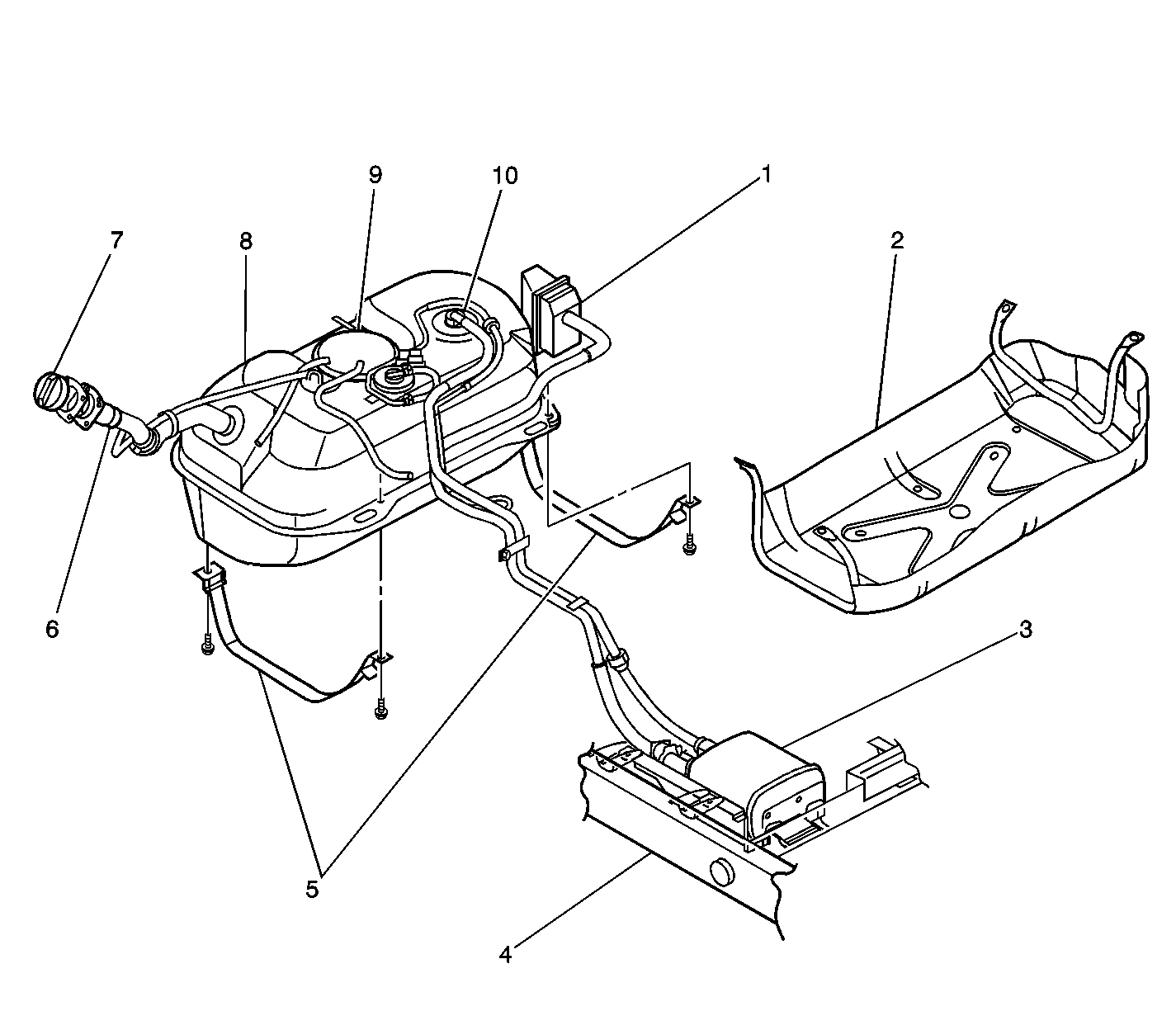 9
10
1
7
8
2
6
3
5
4