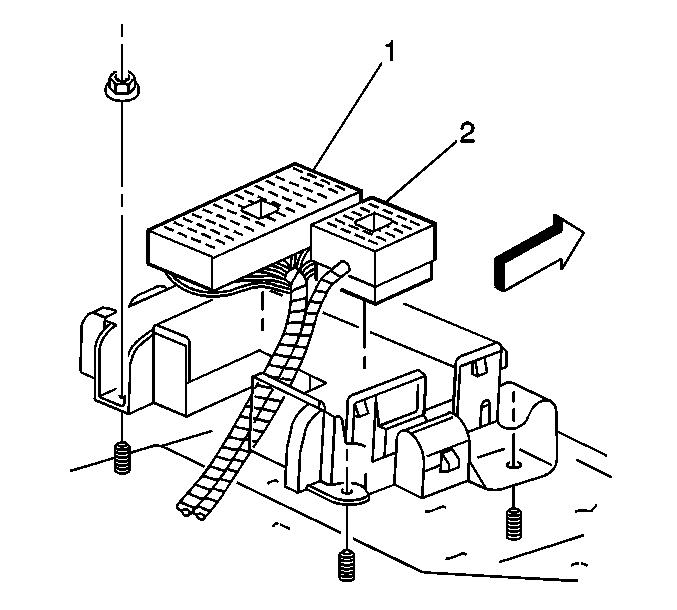 1
2