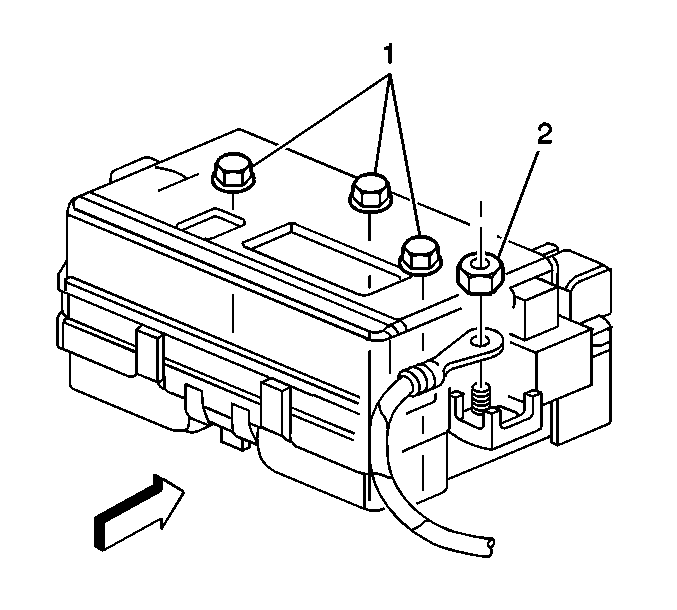 1
2