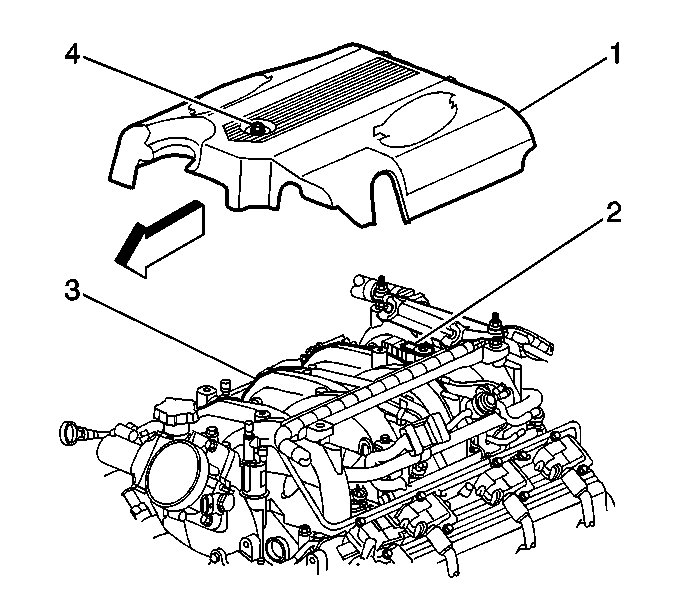 4
1
2
3