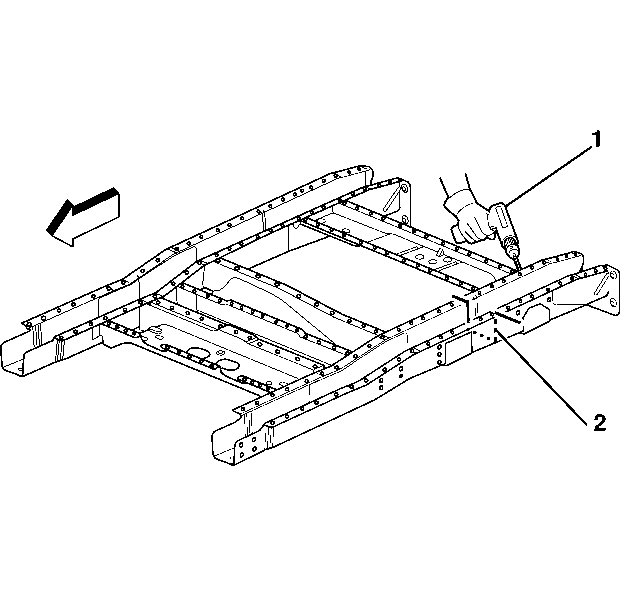 1

2