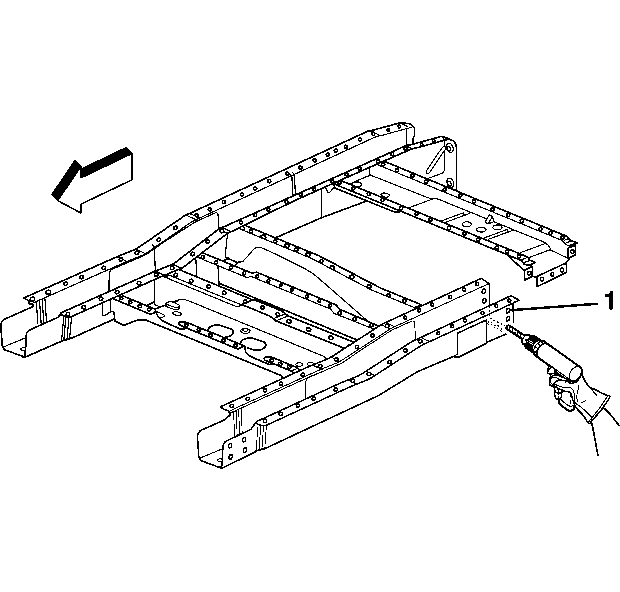 1