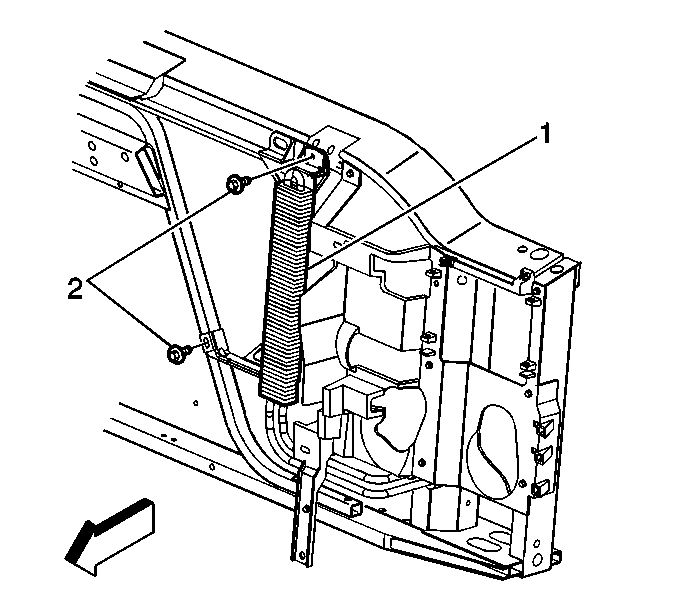 1
2