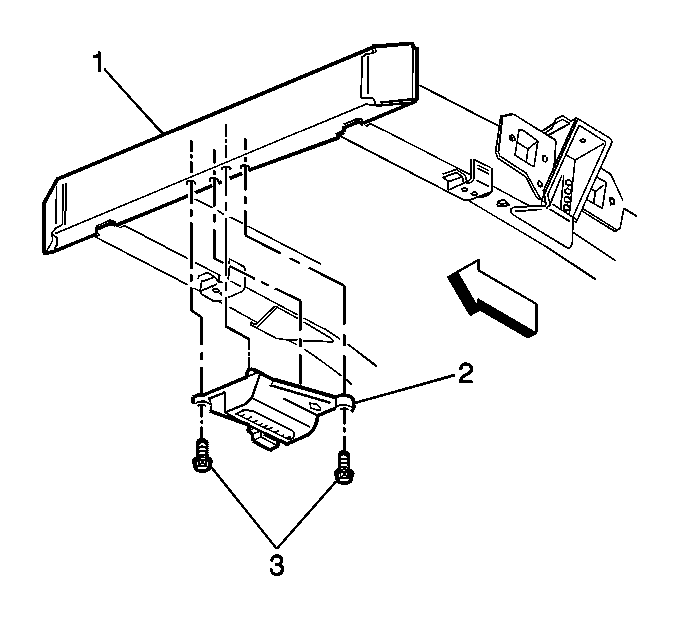 1
2
3