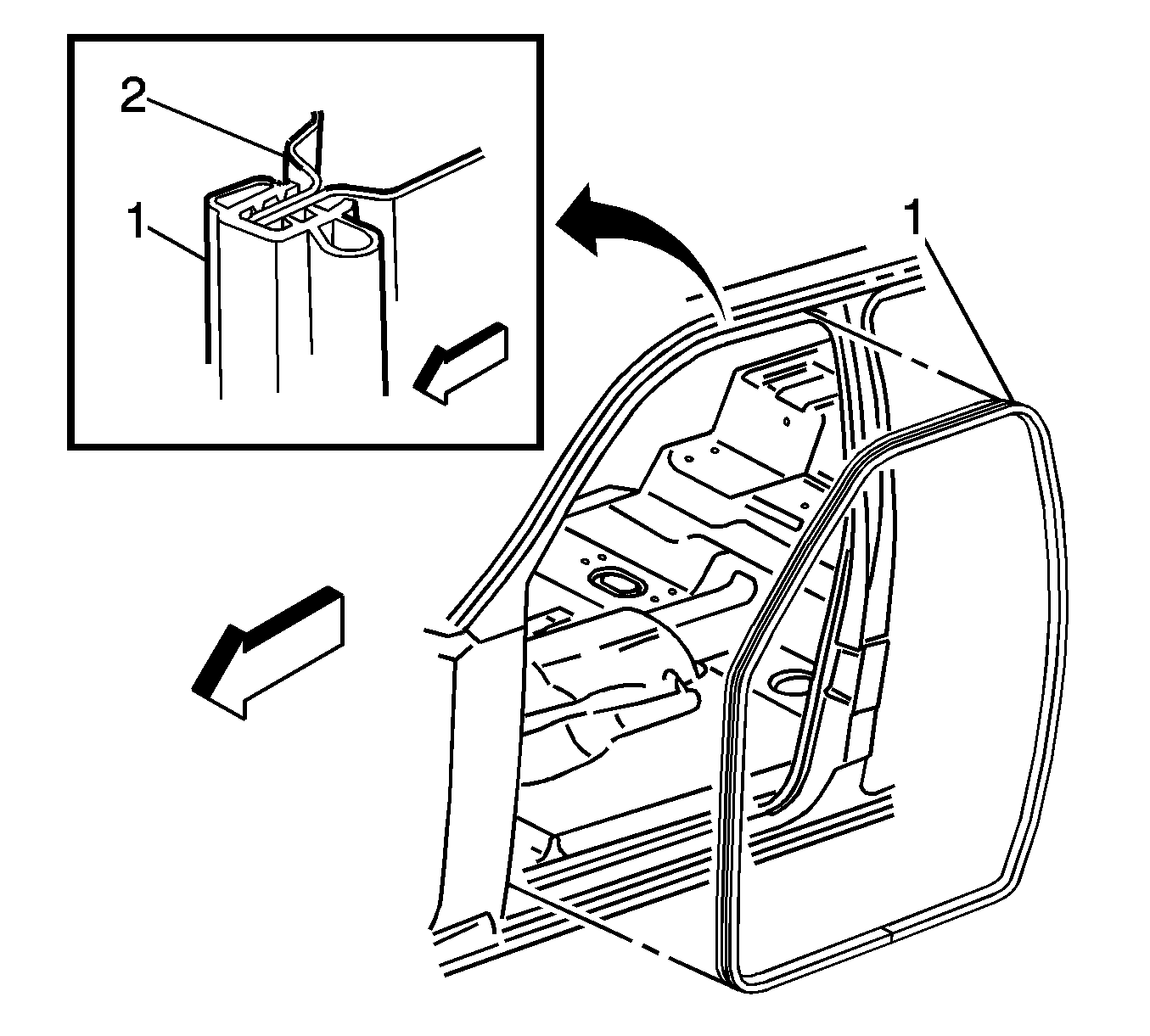 2
1
1