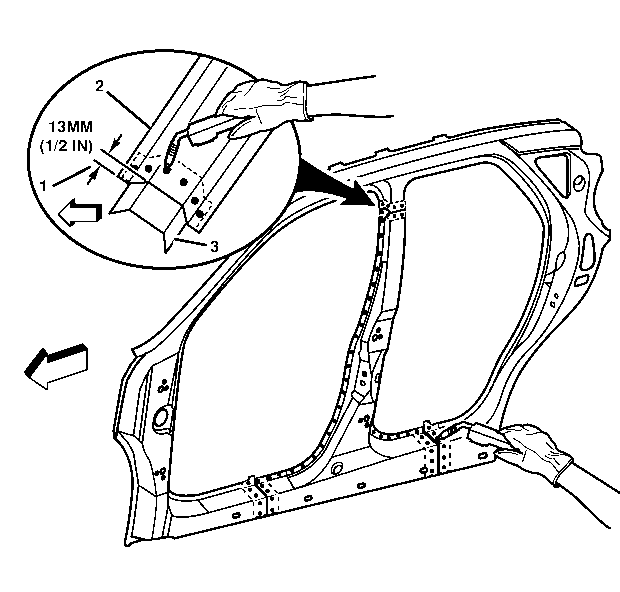 2
13MM
(1/2 IN)
1
3