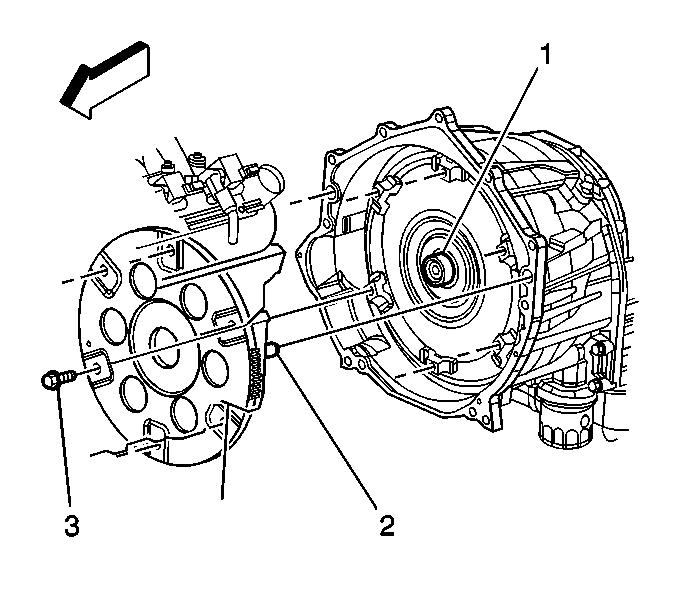 1

3

2