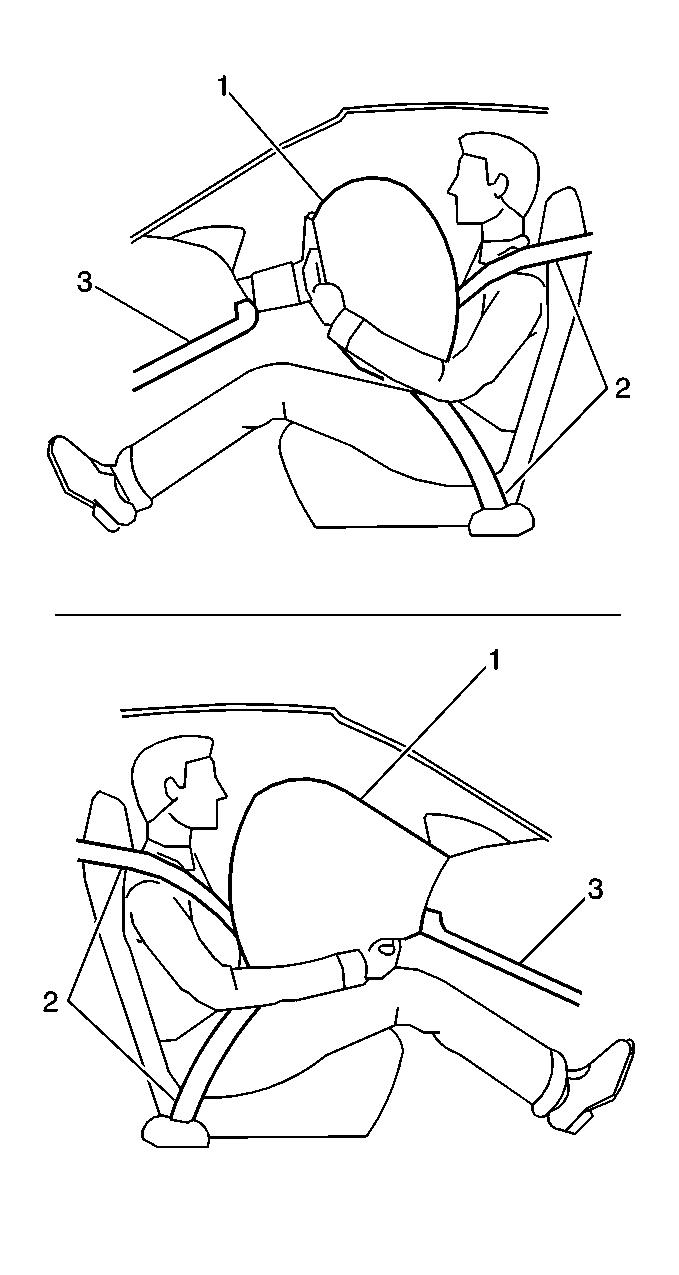 1
3
2

1
3
2