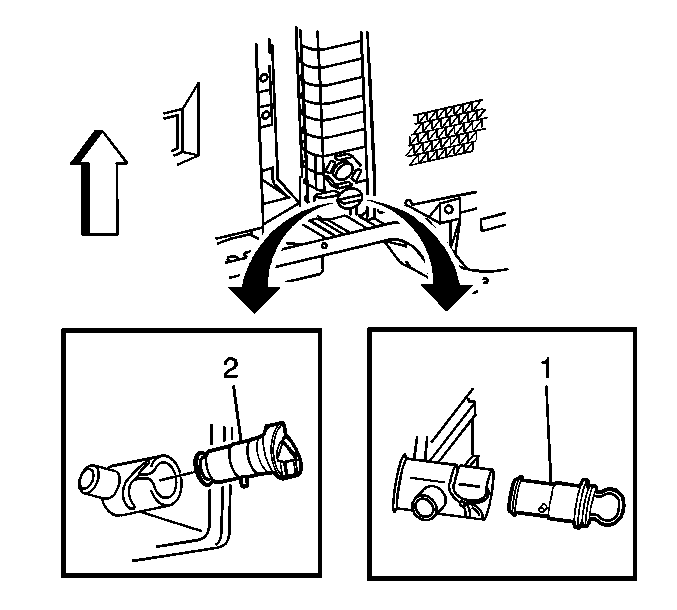 2

1