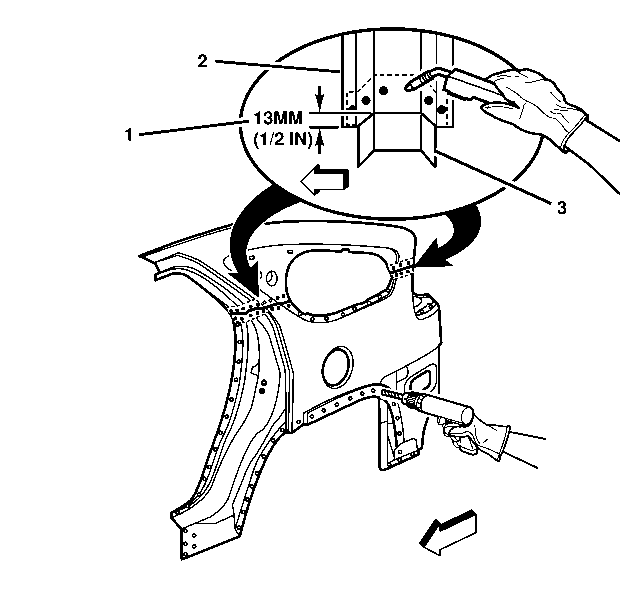 2
1
13MM
(1/2 IN)
3