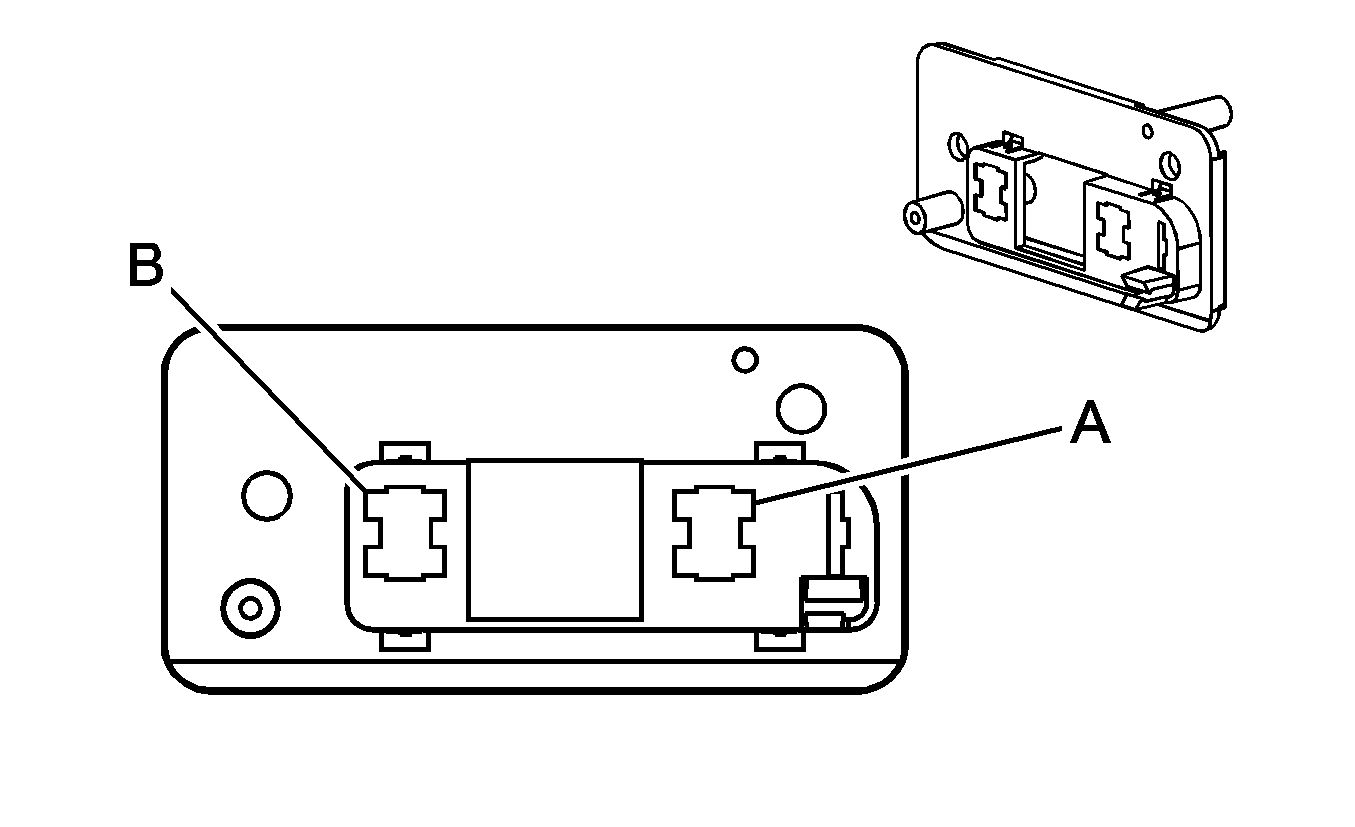 B

A