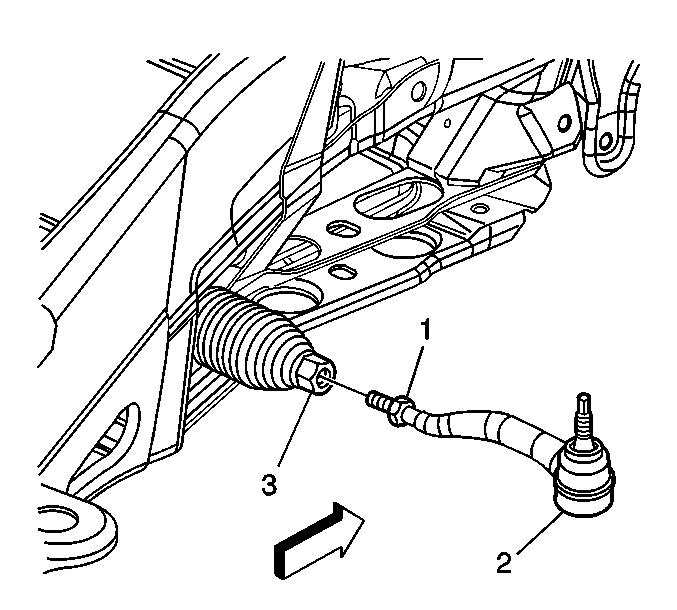 1
3
2