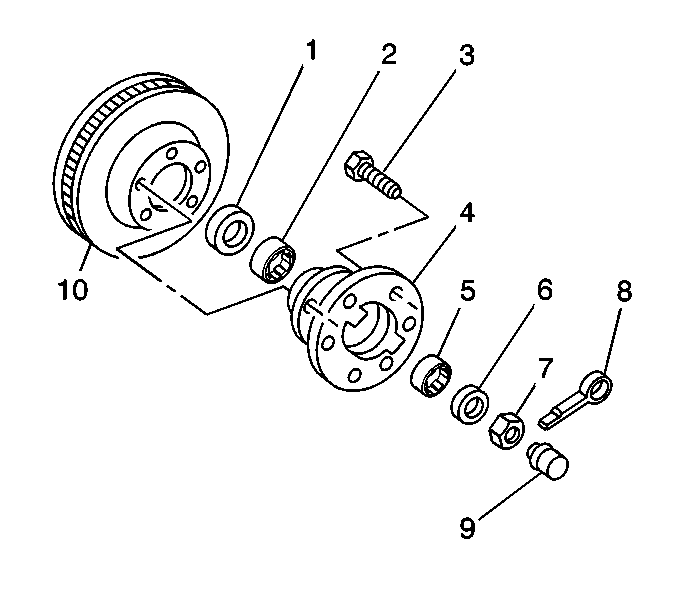 1
2
3
4
10
5
6
8
7
9