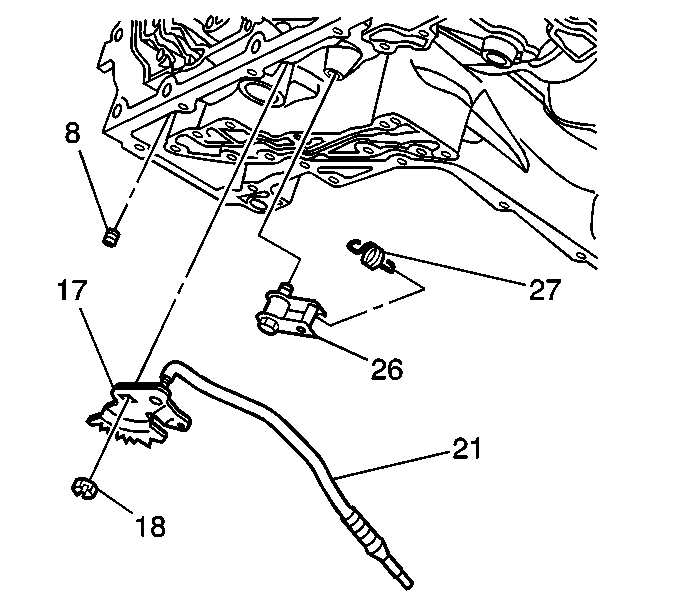 8

17

27

26

21

18