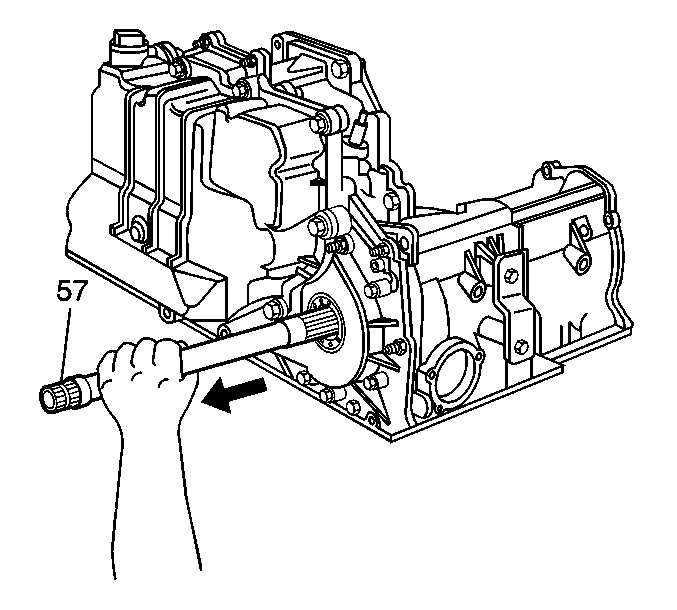 57