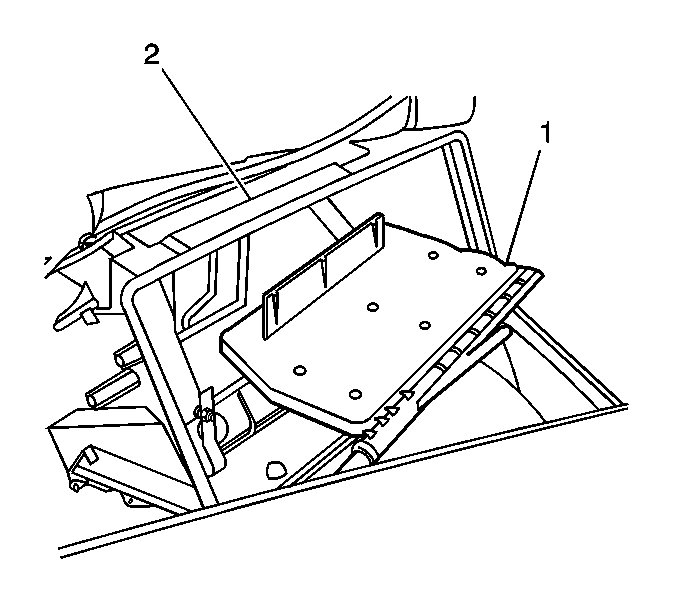 2
1