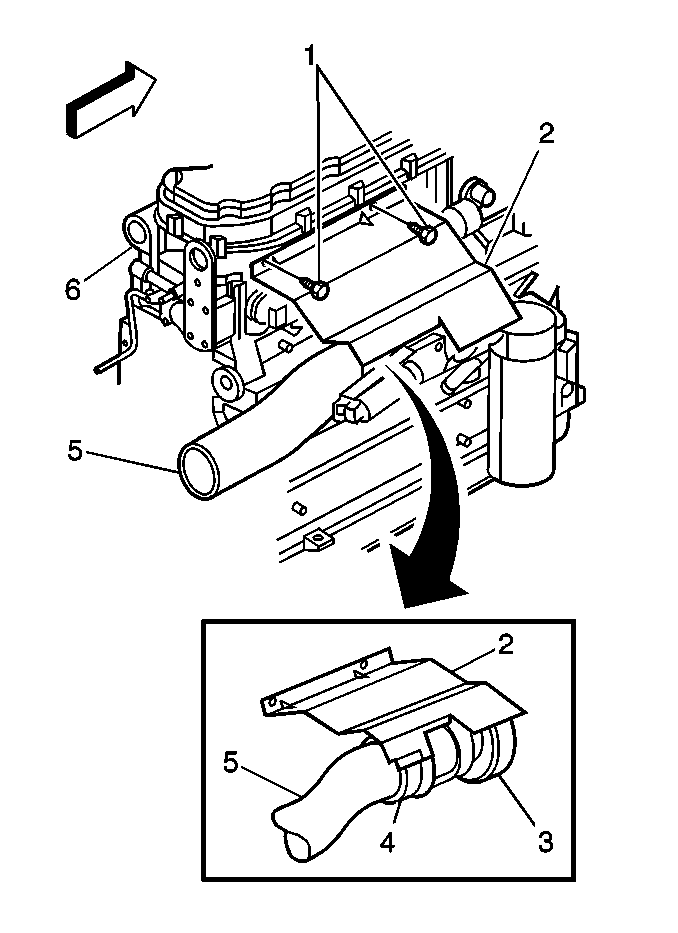 1
2
6
5
2
5
4
3