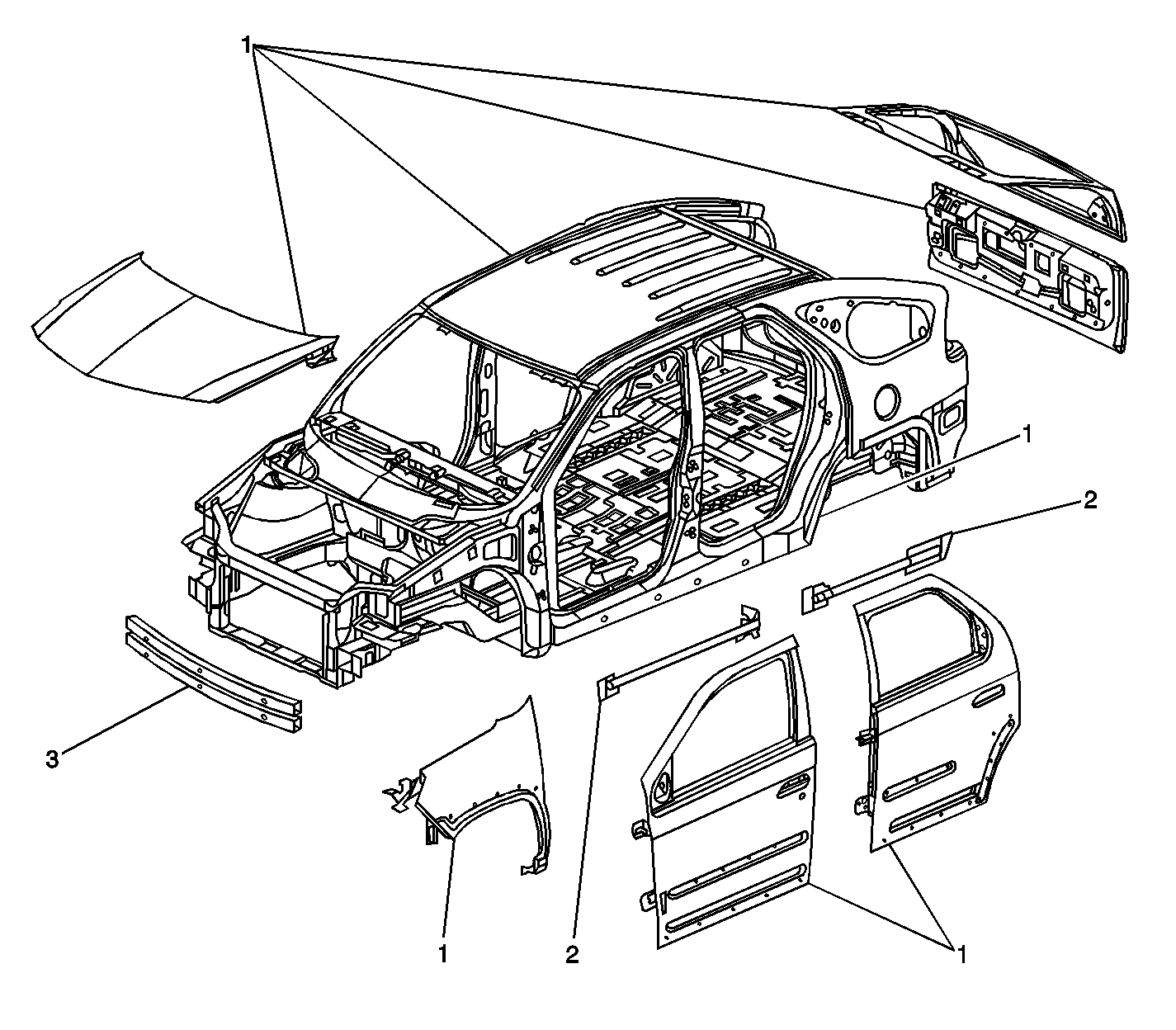 1
1
2
3
1
2
1