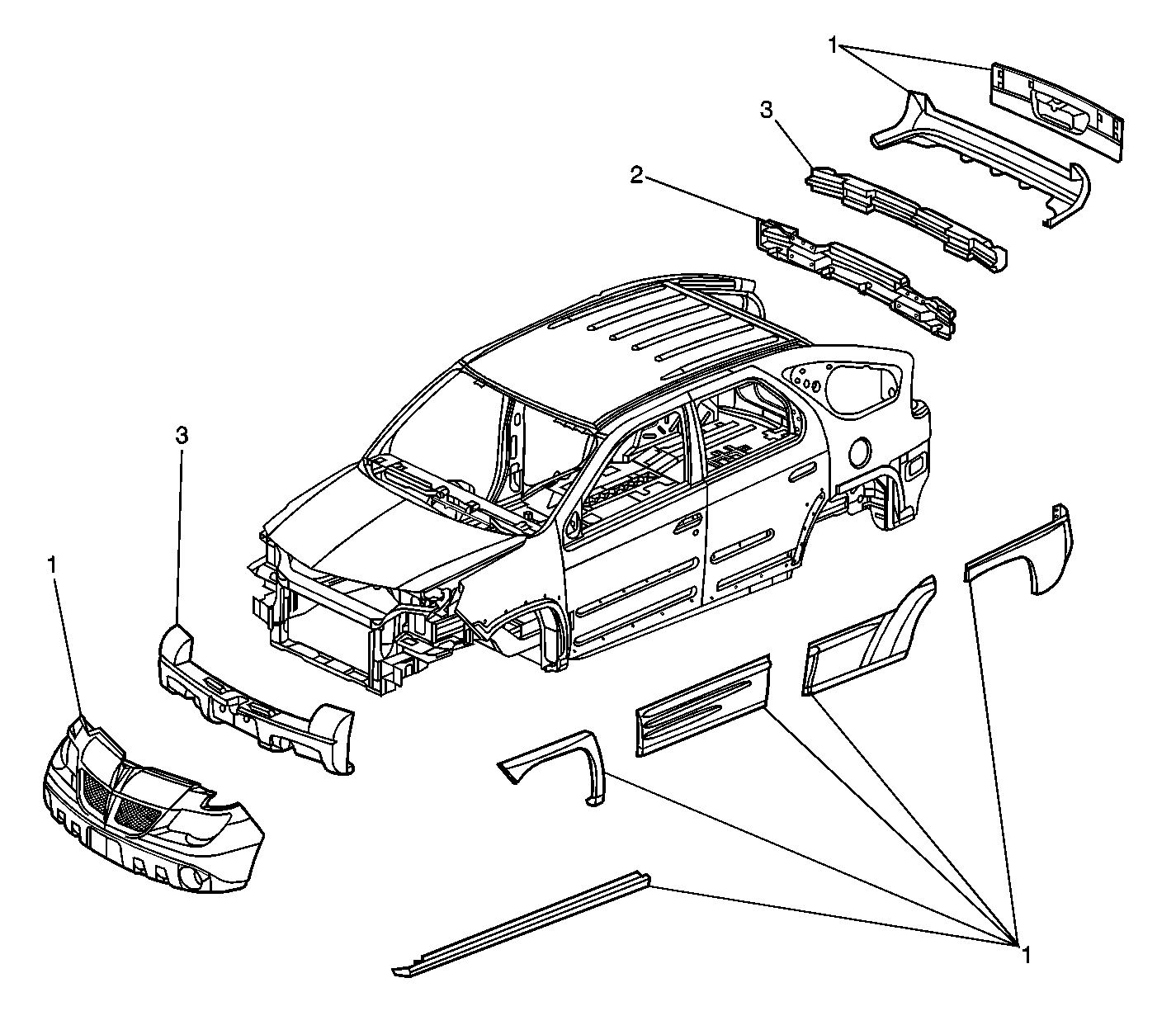 1
3
2
3
1
1