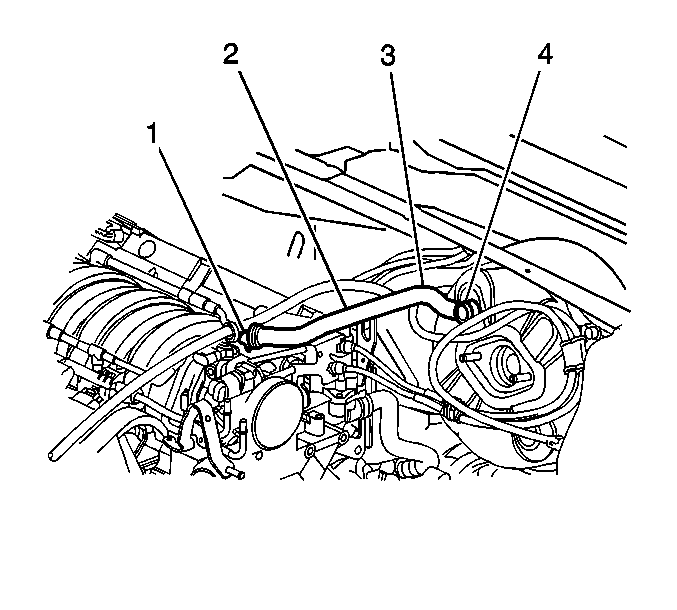 2
3
4
1