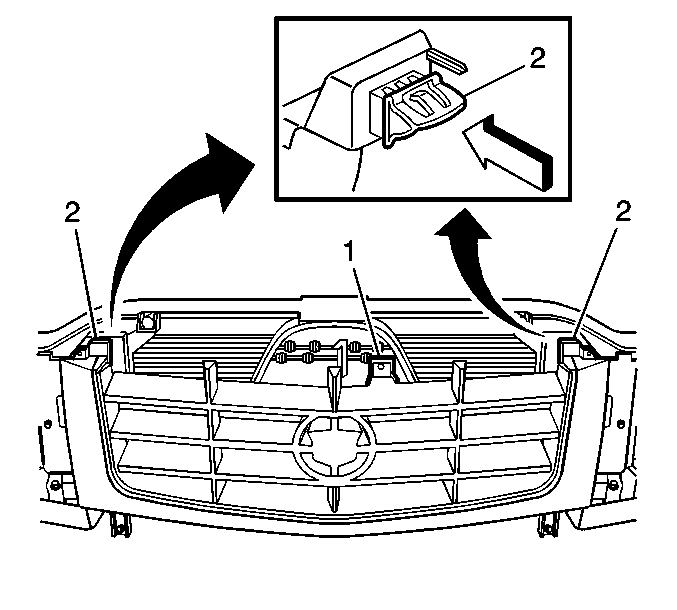 2
2
1
2