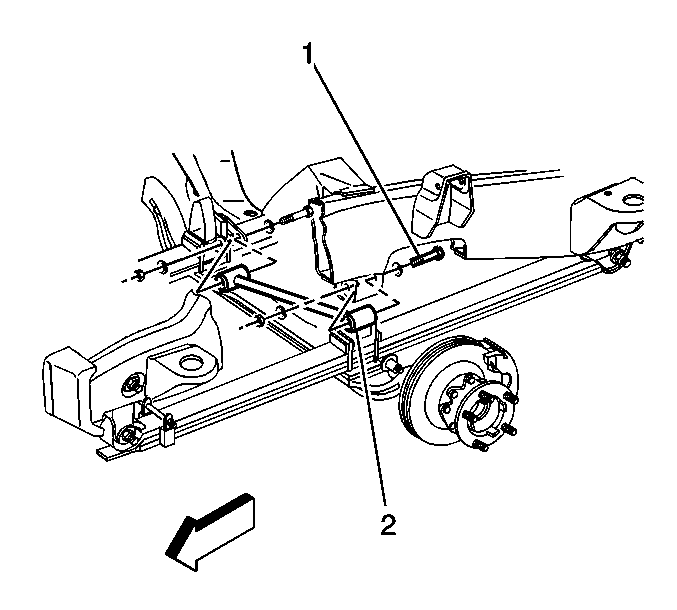 1

2