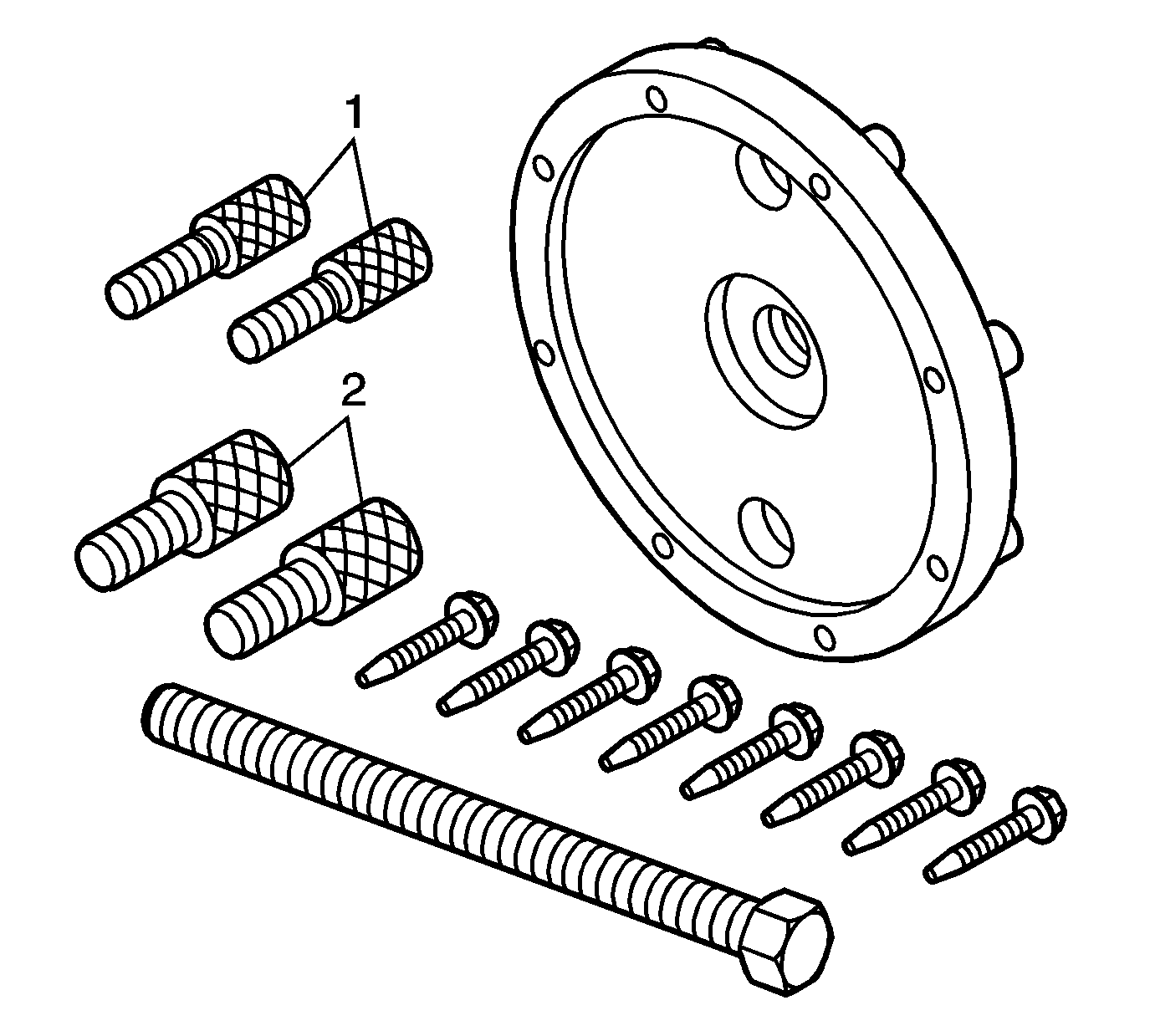 1

2