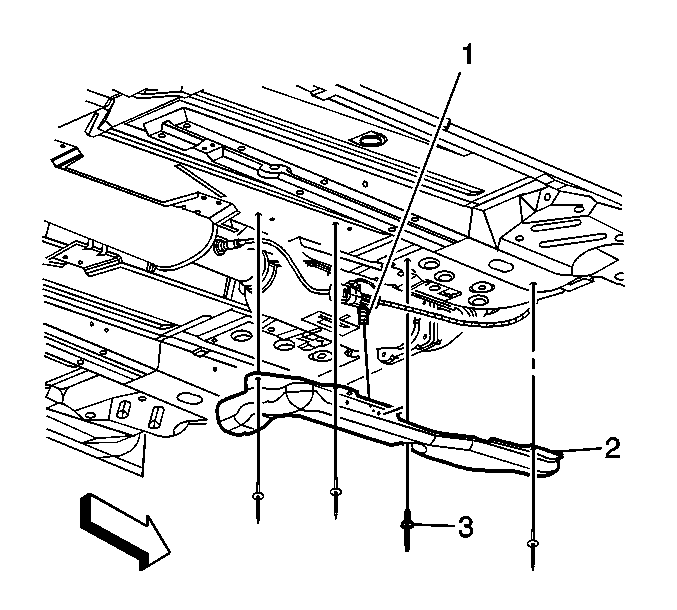 1
2
3