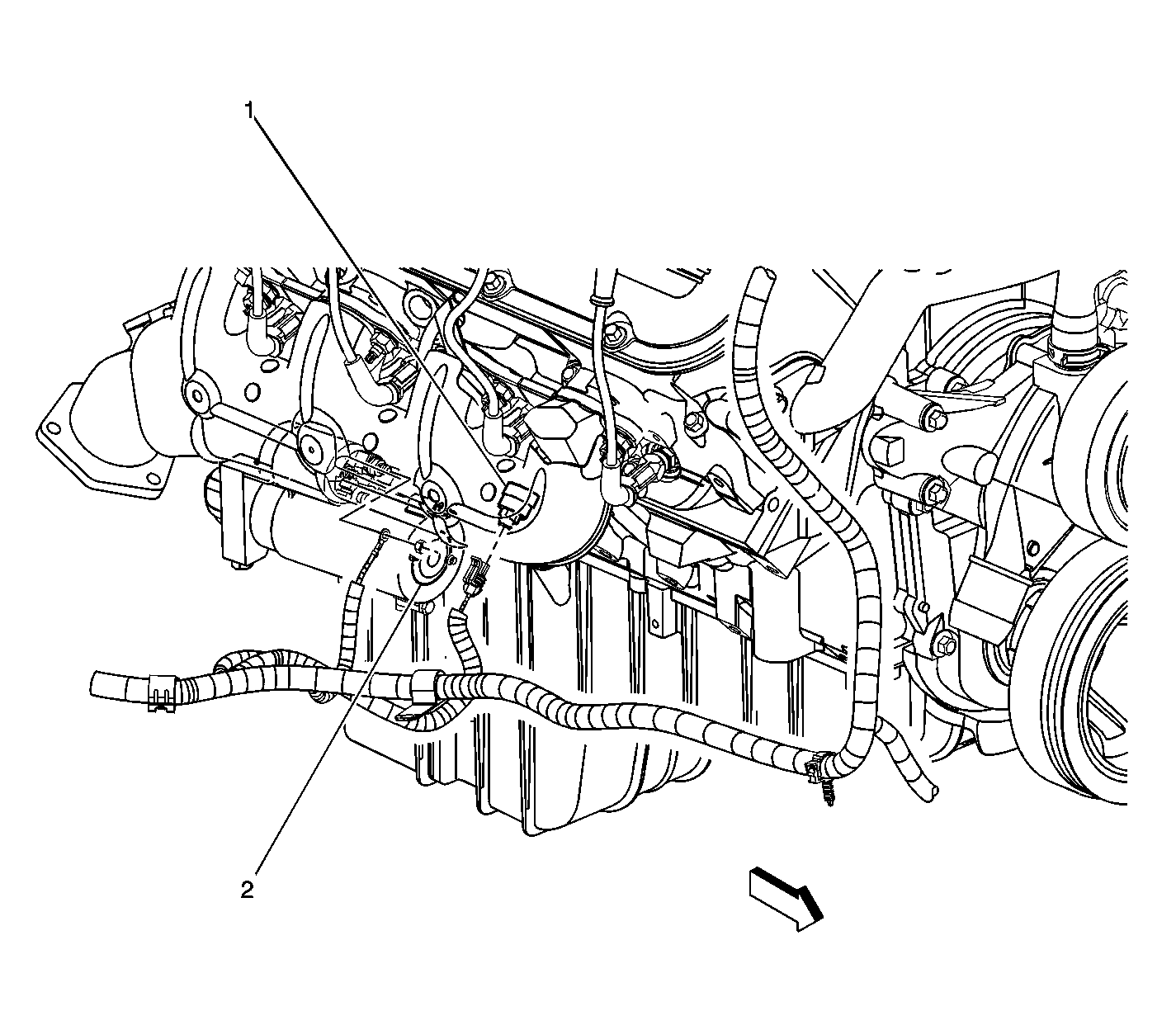 1

2