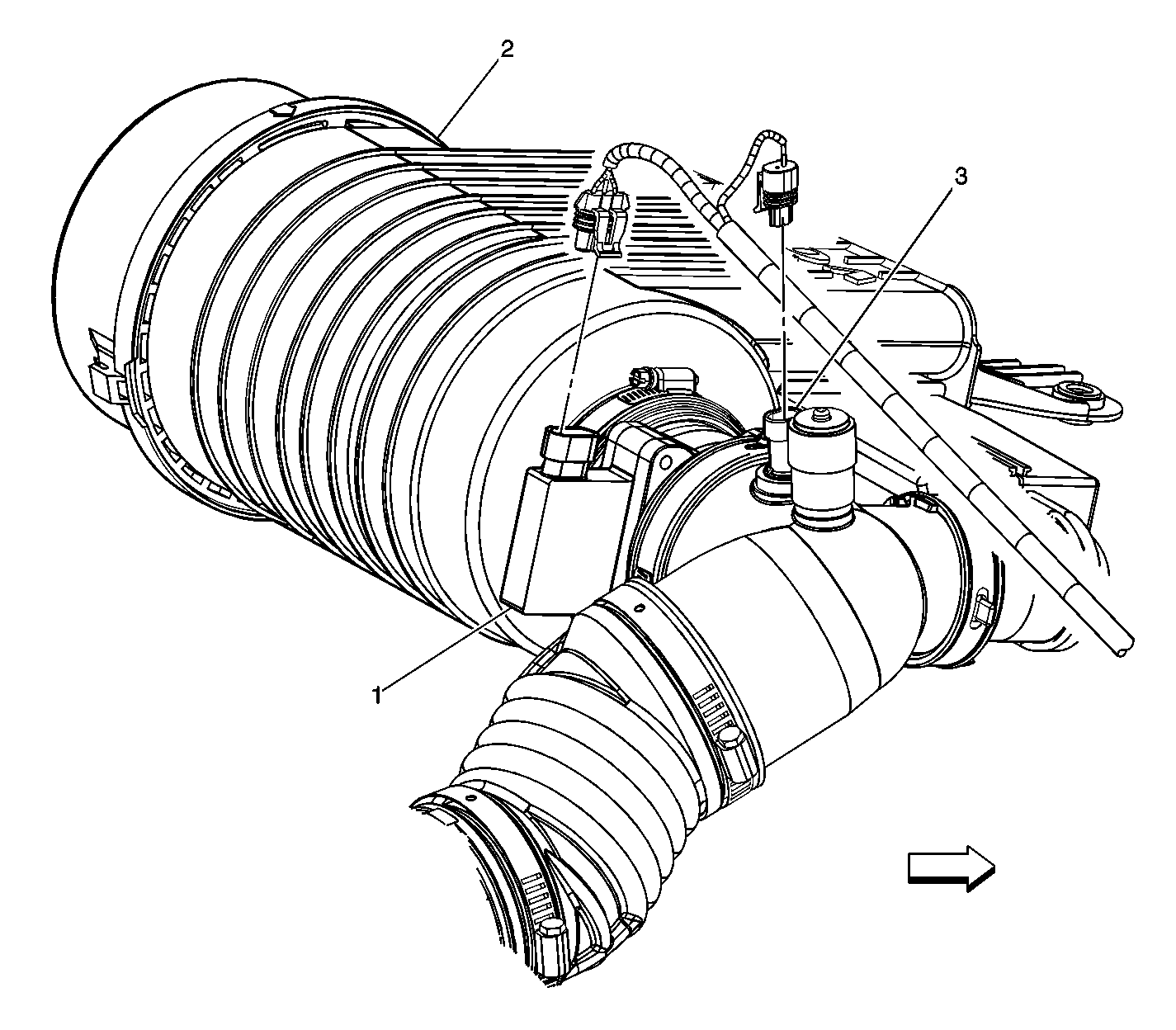 2

3

1