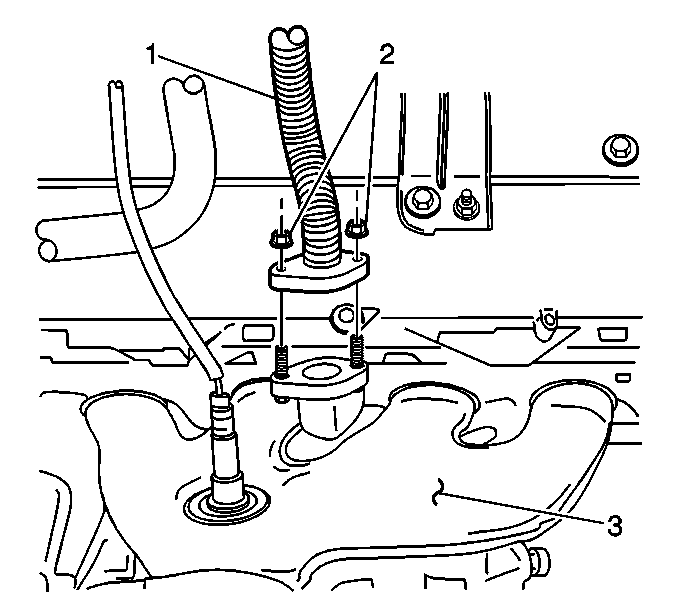 1
2
3