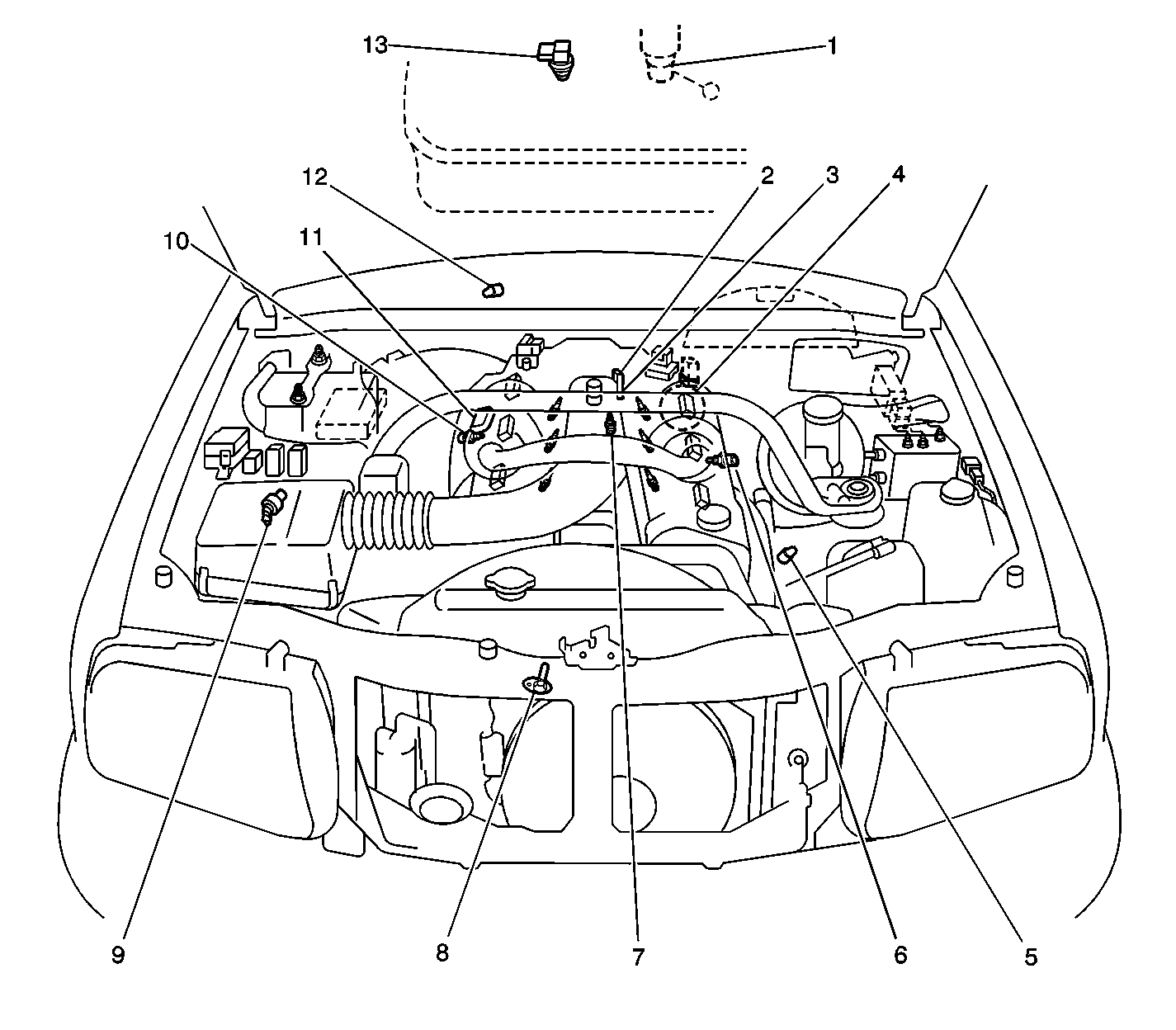 13
1
12
2
3
4
10
11
9
8
7
6
5