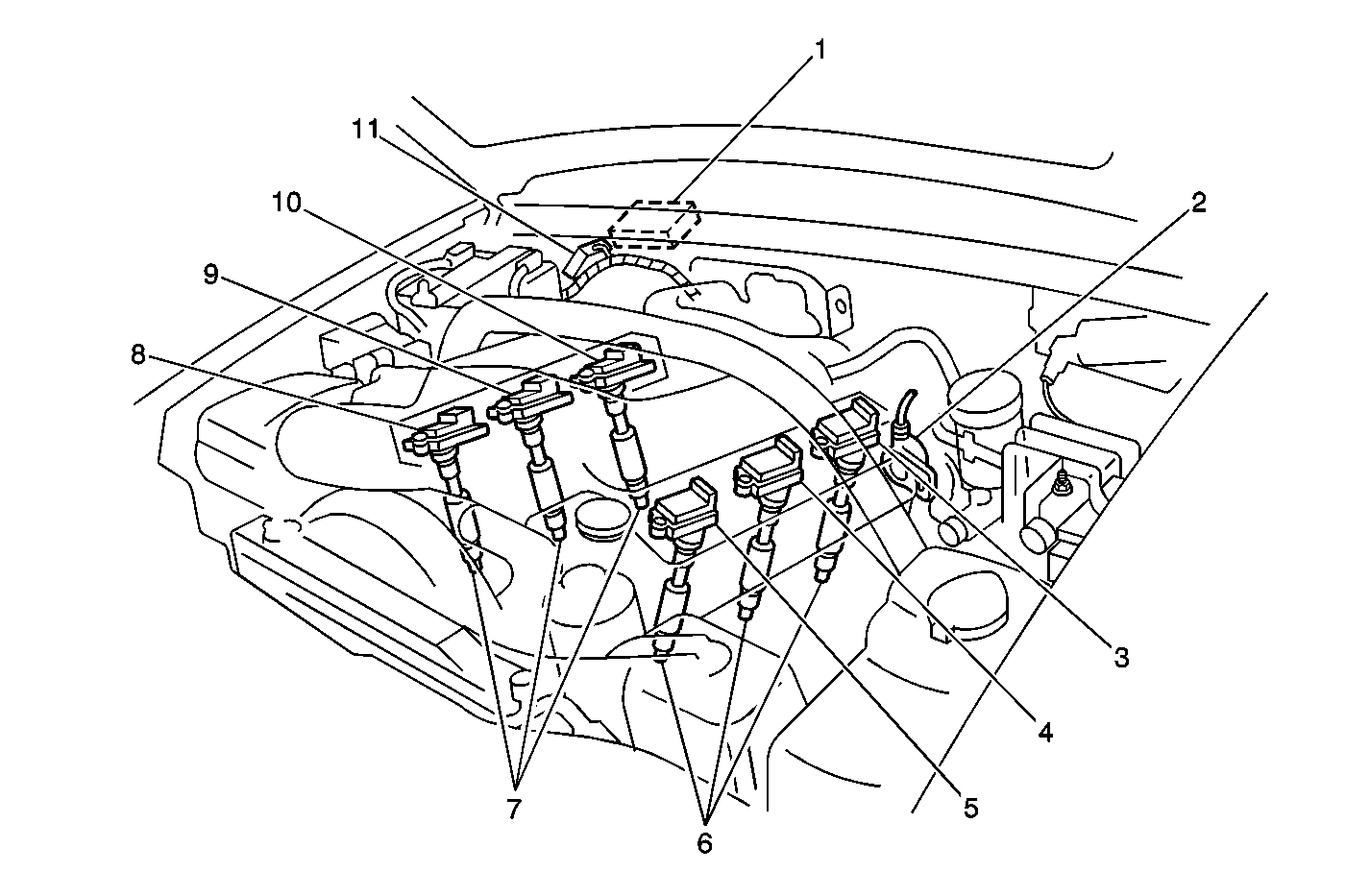 1
11
10
2
9
8
3
4
5
7
6