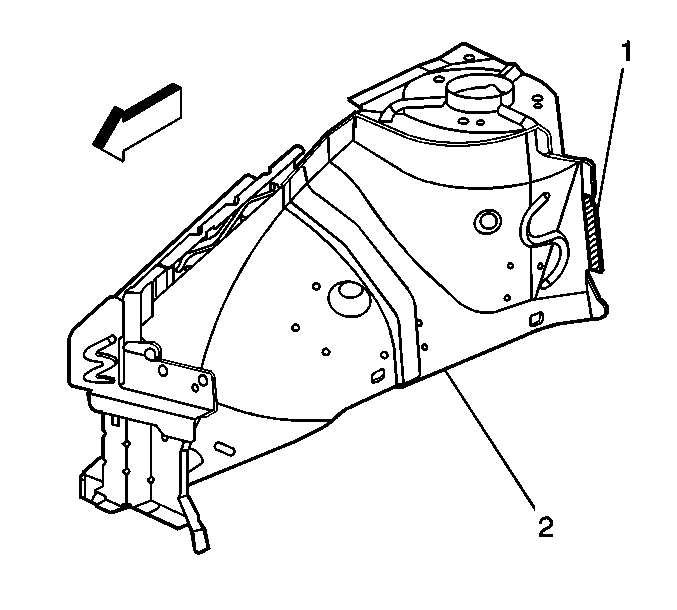 1
2