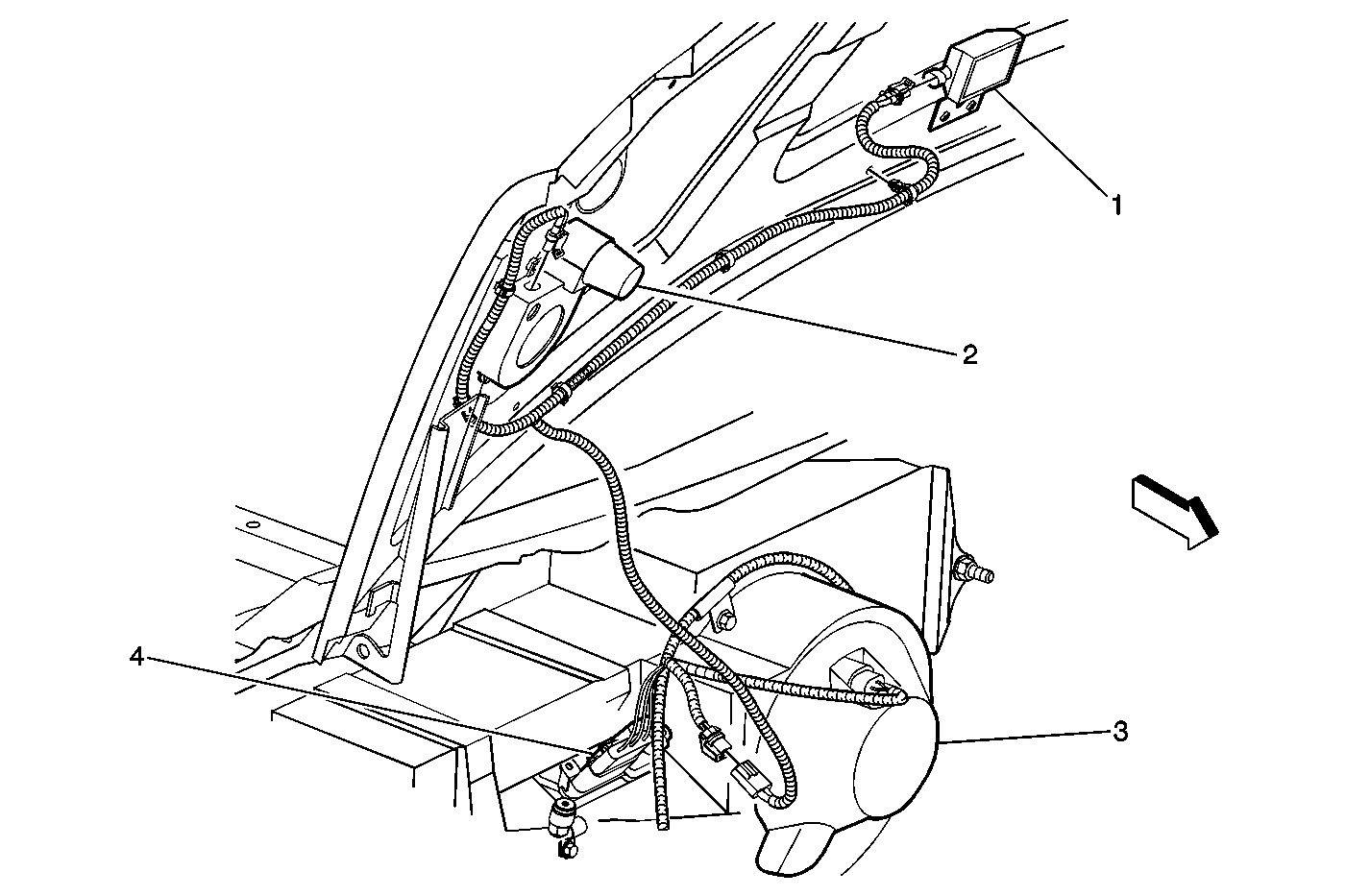 1
2
4
3