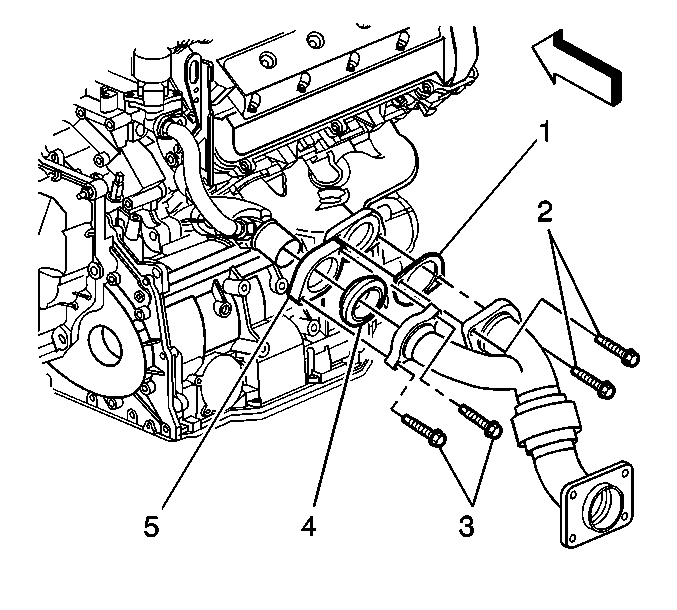 1
2
5
4
3