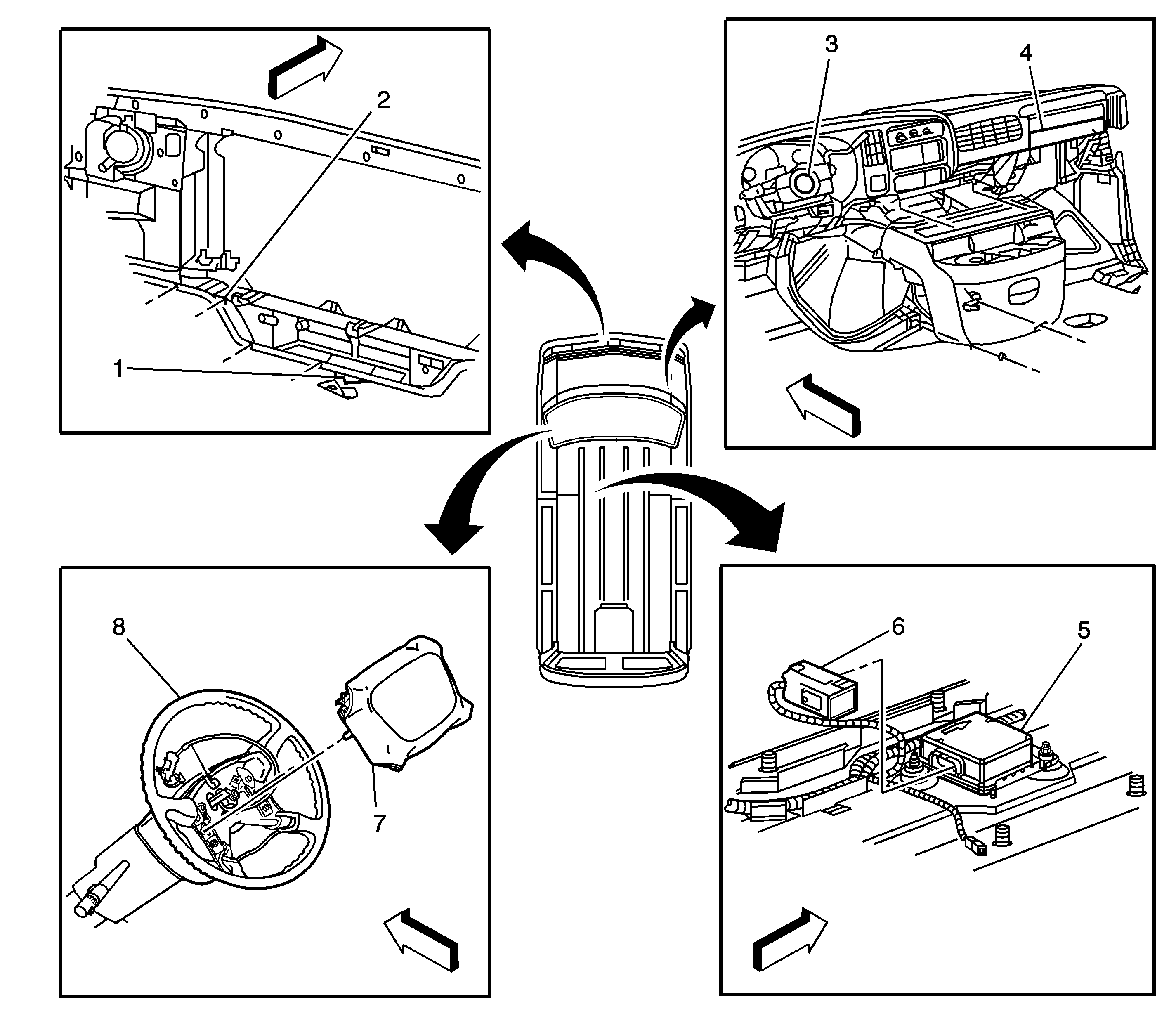 2

1

3

4

8

7

6

5